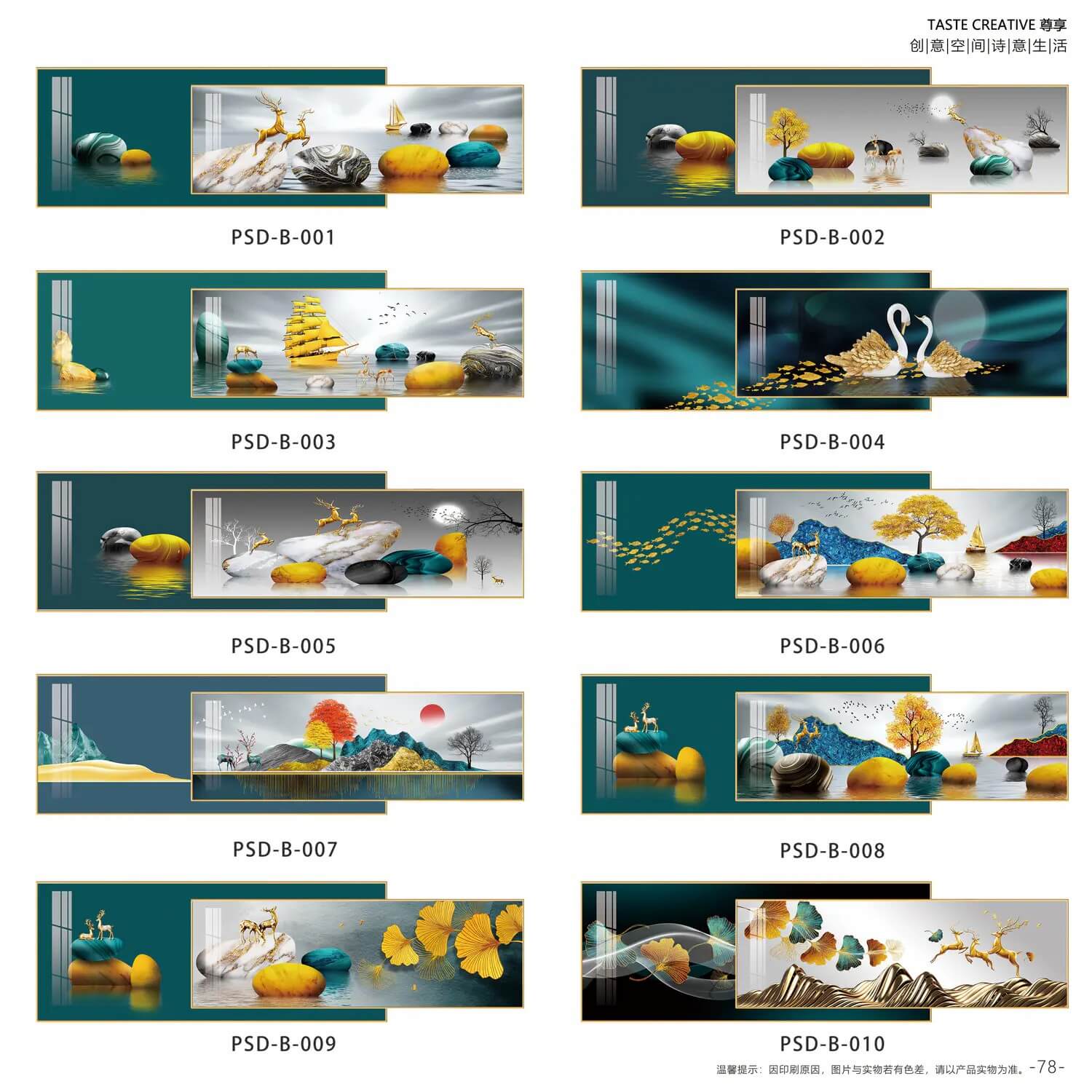 TASTE CREATIVE 尊享
创|意|空|间|诗|意|生|活

PSD-B-001

PSD-B-002

PSD-B-003

PSD-B-004

PSD-B-005

PSD-B-006

PSD-B-007

PSD-B-008

PSD-B-009

PSD-B-010

温馨提示：因印刷原因，图片与实物若有色差，请以产品实物为准。-78-