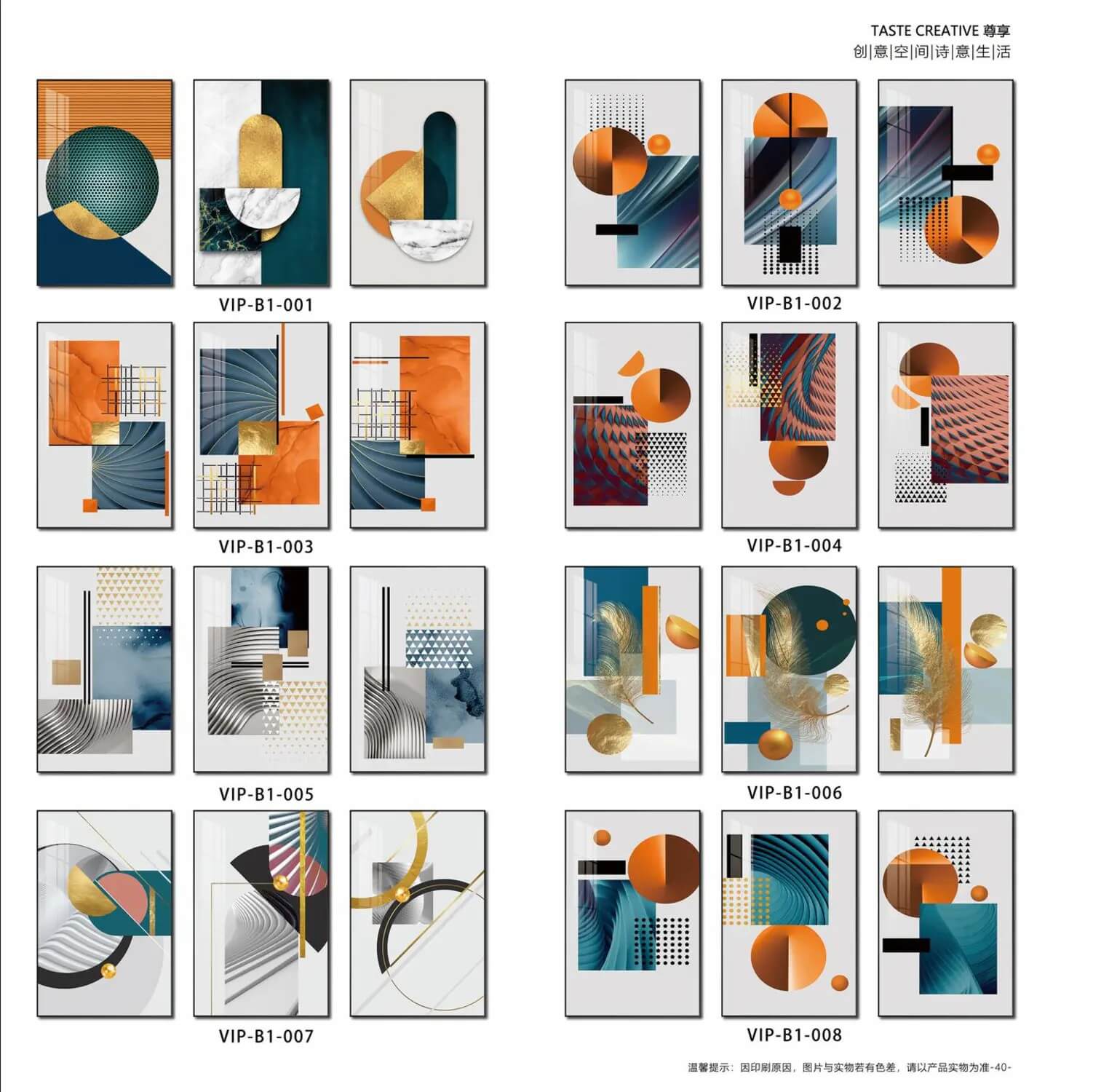 TASTE CREATIVE 尊享
创|意|空|间|诗|意|生|活

VIP-B1-001

VIP-B1-002

VIP-B1-003

VIP-B1-004

VIP-B1-005

VIP-B1-006

VIP-B1-007

VIP-B1-008

温馨提示：因印刷原因，图片与实物若有色差，请以产品实物为准-40-